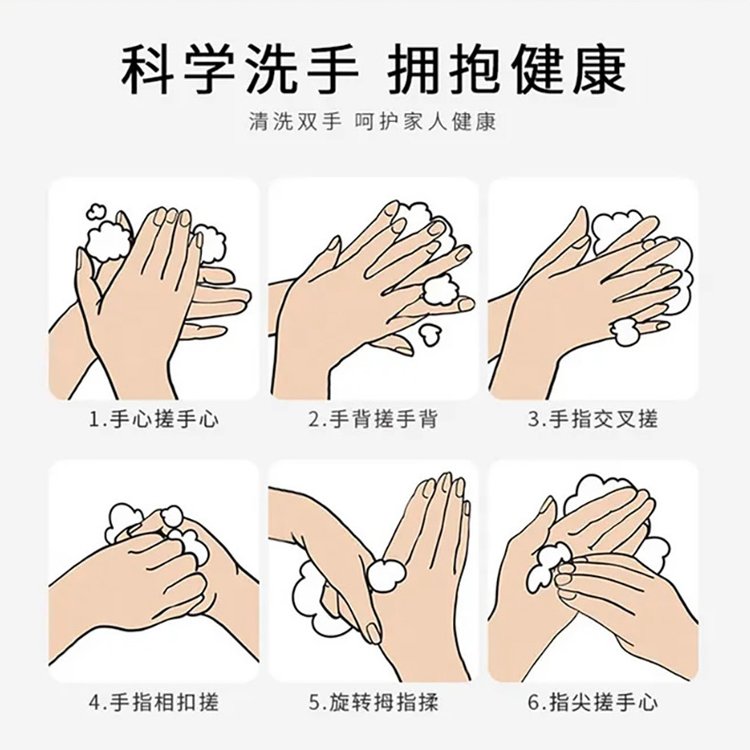 科学洗手 拥抱健康

清洗双手 呵护家人健康

1.手心搓手心

2.手背搓手背

3.手指交叉搓

4.手指相扣搓

5.旋转拇指揉

6.指尖搓手心